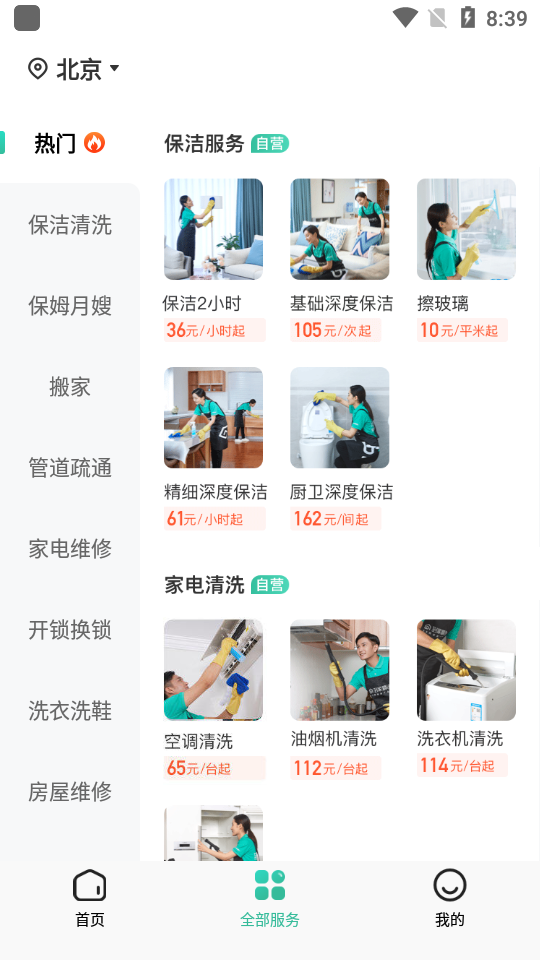 8:39

北京

热门

保洁清洗

保姆月嫂

搬家

管道疏通

家电维修

开锁换锁

洗衣洗鞋

房屋维修

保洁服务 自营

保洁2小时
36元/小时起

基础深度保洁
105元/次起

擦玻璃
10元/平米起

精细深度保洁
61元/小时起

厨卫深度保洁
162元/间起

家电清洗 自营

空调清洗
65元/台起

油烟机清洗
112元/台起

洗衣机清洗
114元/台起

首页

全部服务

我的